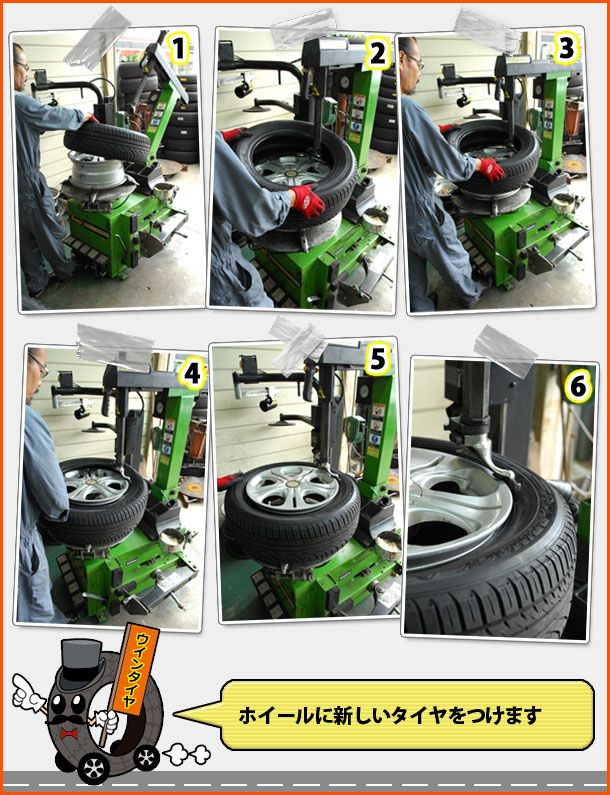 1

2

3

4

5

6

ウインタイヤ

ホイールに新しいタイヤをつけます